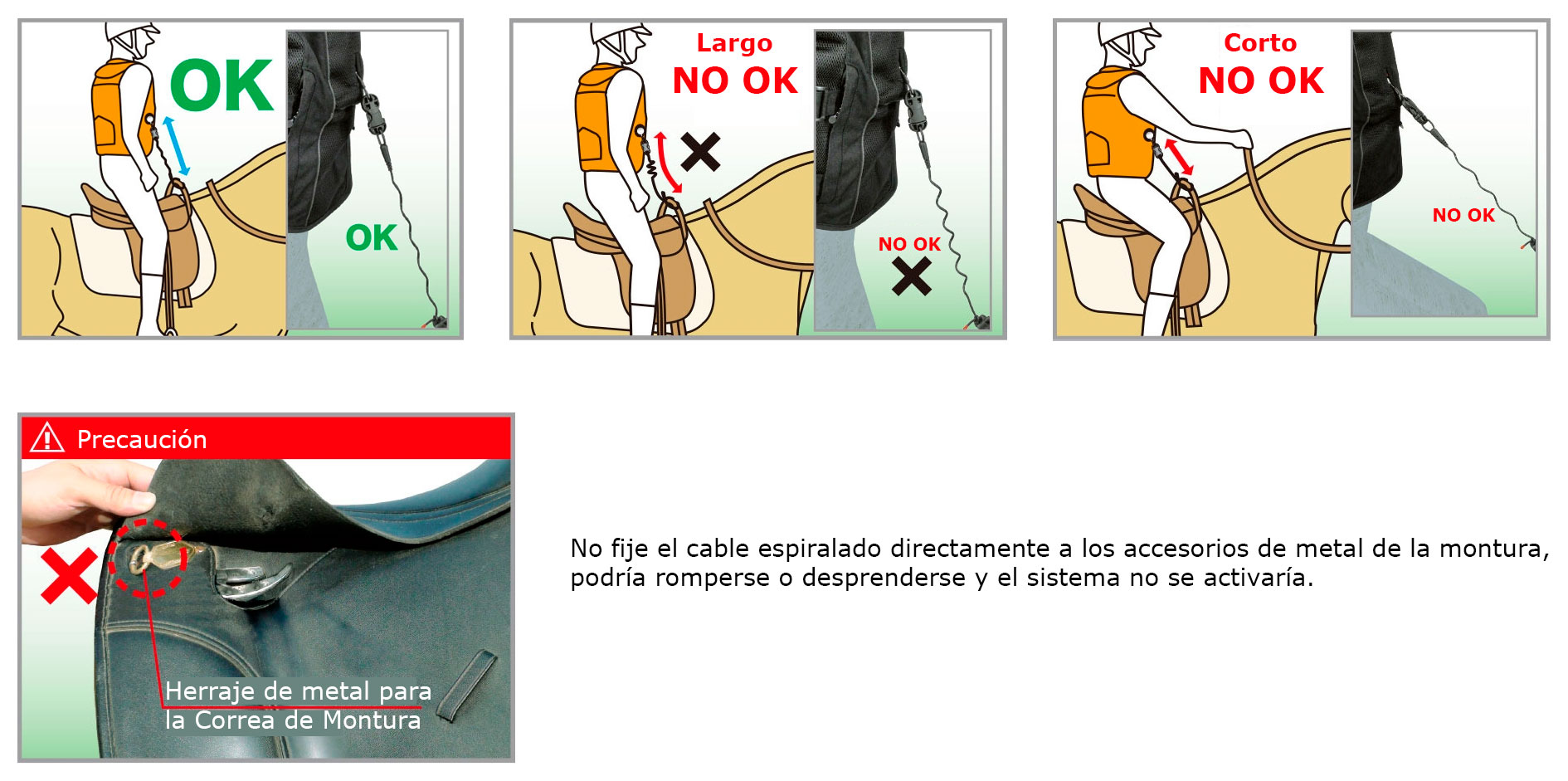 OK

OK

Largo
NO OK

NO OK

Corto
NO OK

NO OK

Precaución

Herraje de metal para la Correa de Montura

No fije el cable espiralado directamente a los accesorios de metal de la montura, podría romperse o desprenderse y el sistema no se activaría.