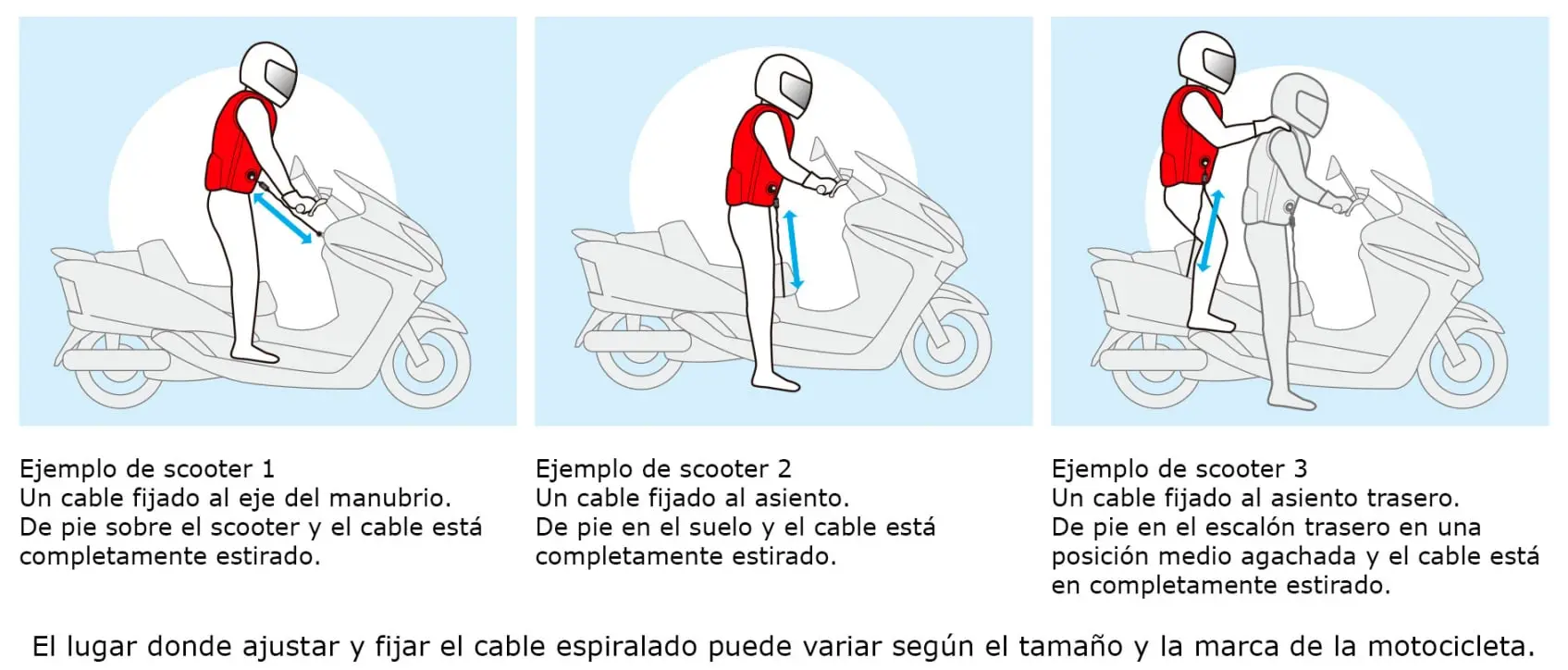 Ejemplo de scooter 1
Un cable fijado al eje del manubrio.
De pie sobre el scooter y el cable está completamente estirado.

Ejemplo de scooter 2
Un cable fijado al asiento.
De pie en el suelo y el cable está completamente estirado.

Ejemplo de scooter 3
Un cable fijado al asiento trasero.
De pie en el escalón trasero en una posición medio agachada y el cable está en completamente estirado.

El lugar donde ajustar y fijar el cable espiralado puede variar según el tamaño y la marca de la motocicleta.