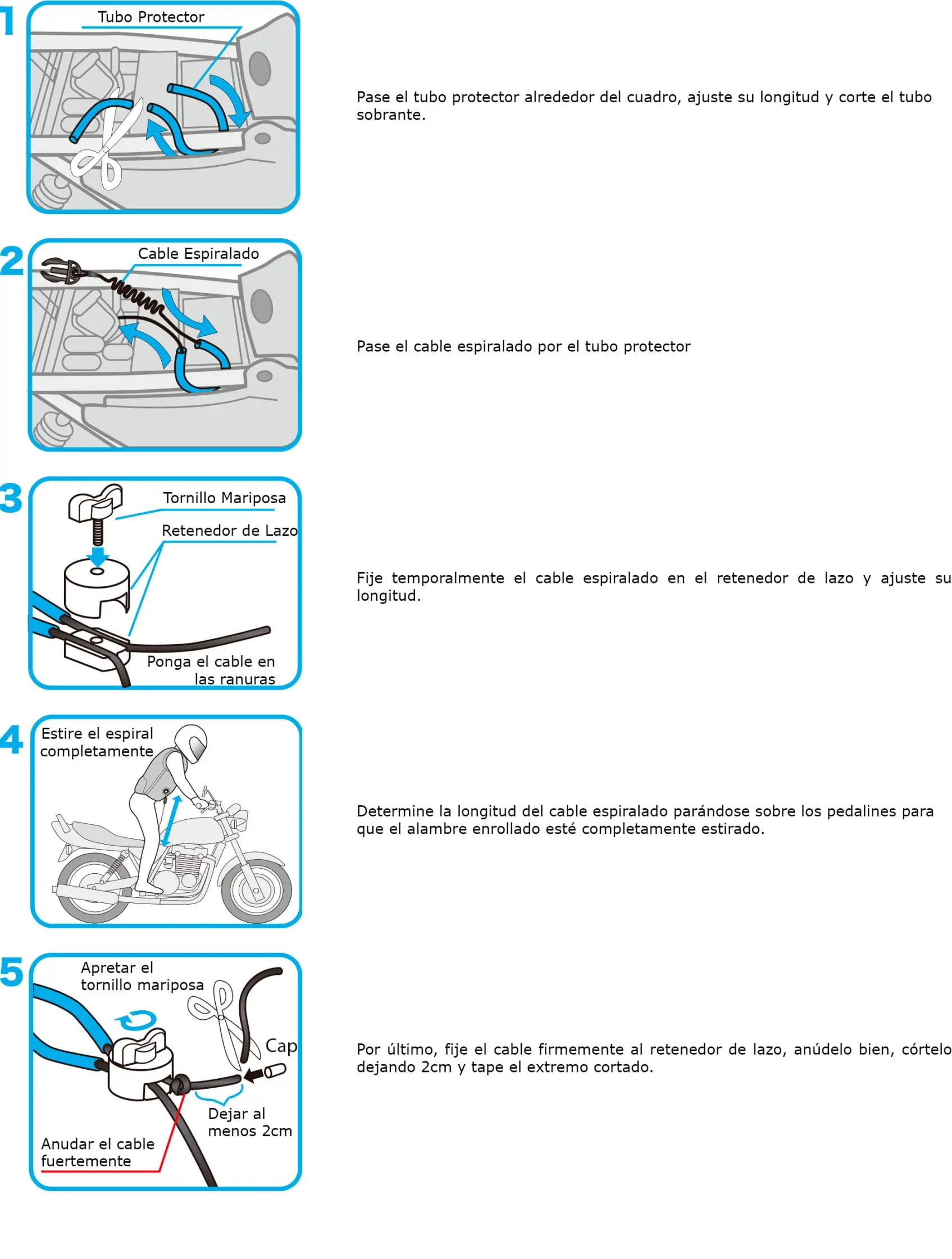 1
Tubo Protector

Pase el tubo protector alrededor del cuadro, ajuste su longitud y corte el tubo sobrante.

2
Cable Espiralado

Pase el cable espiralado por el tubo protector

3
Tornillo Mariposa
Retenedor de Lazo
Ponga el cable en las ranuras

Fije temporalmente el cable espiralado en el retenedor de lazo y ajuste su longitud.

4
Estire el espiral completamente

Determine la longitud del cable espiralado parándose sobre los pedalines para que el alambre enrollado esté completamente estirado.

5
Apretar el tornillo mariposa
Cap
Dejar al menos 2cm
Anudar el cable fuertemente

Por último, fije el cable firmemente al retenedor de lazo, anúdelo bien, córtelo dejando 2cm y tape el extremo cortado.