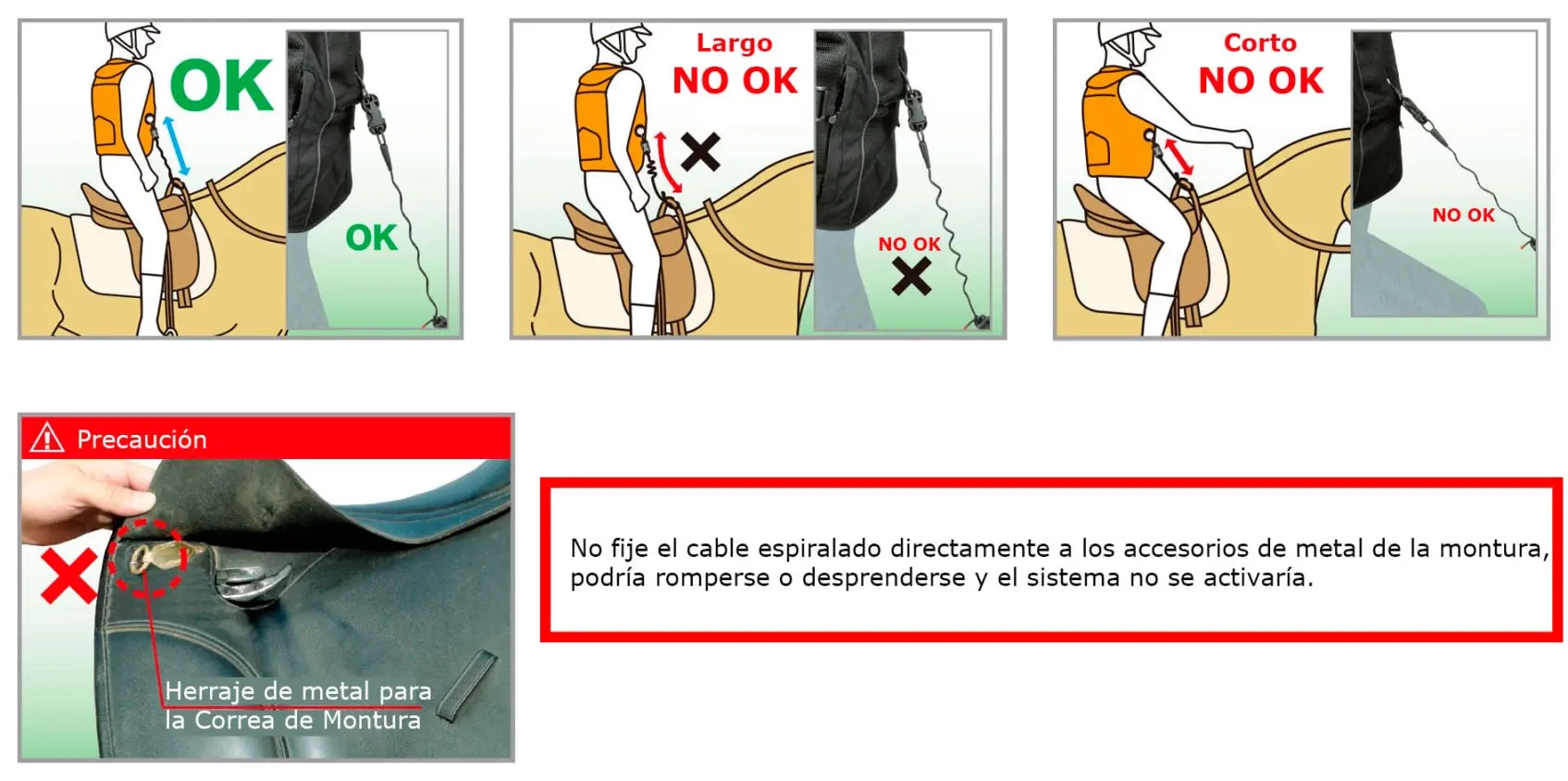 OK

OK

Largo
NO OK

NO OK

Corto
NO OK

NO OK

Precaución

Herraje de metal para la Correa de Montura

No fije el cable espiralado directamente a los accesorios de metal de la montura, podría romperse o desprenderse y el sistema no se activaría.